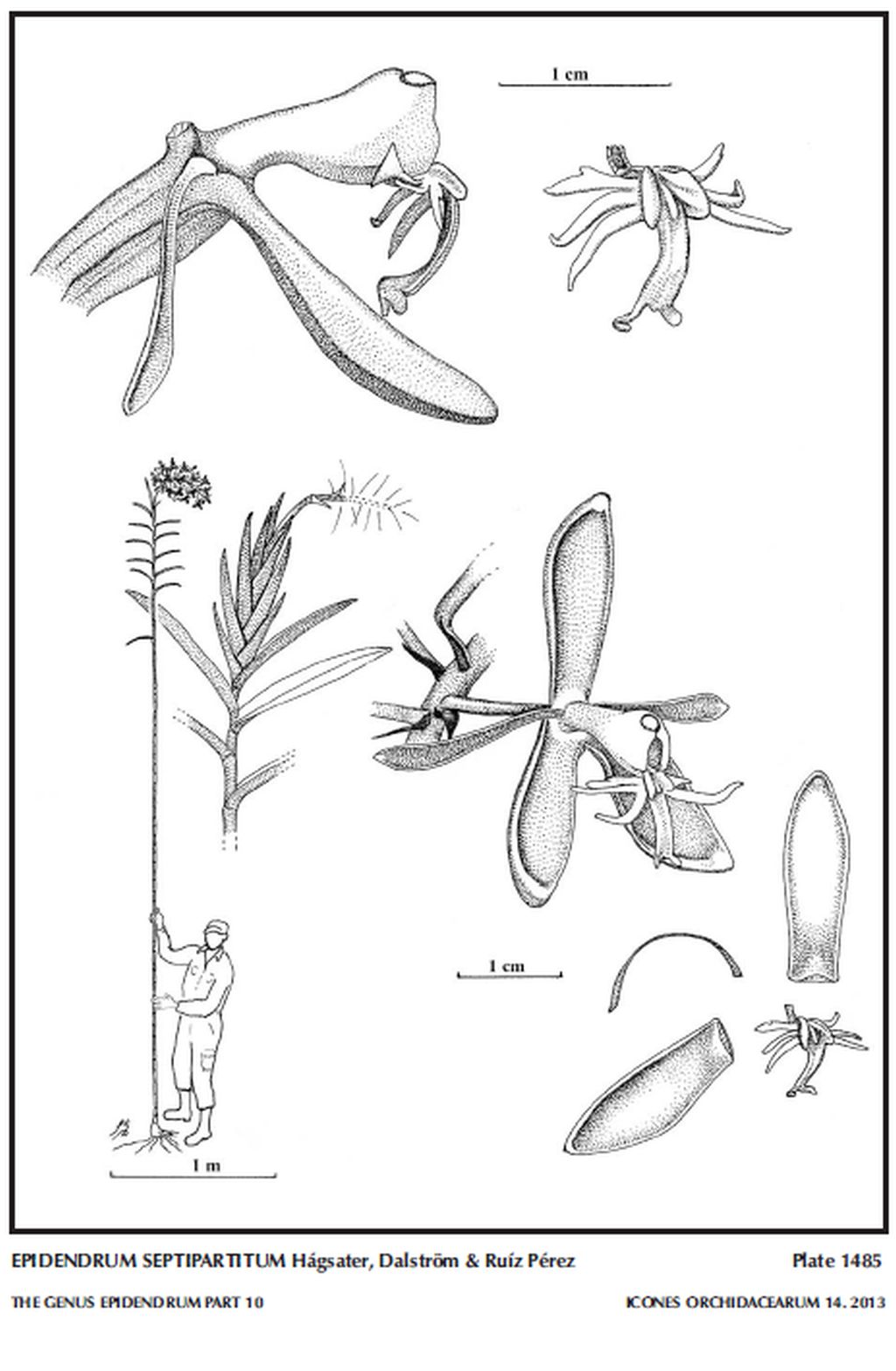 1 cm

1 cm

1 m

EPIDENDRUM SEPTIPARTITUM Hágsater, Dalström & Ruíz Pérez

Plate 1485

THE GENUS EPIDENDRUM PART 10

ICONES ORCHIDACEARUM 14. 2013