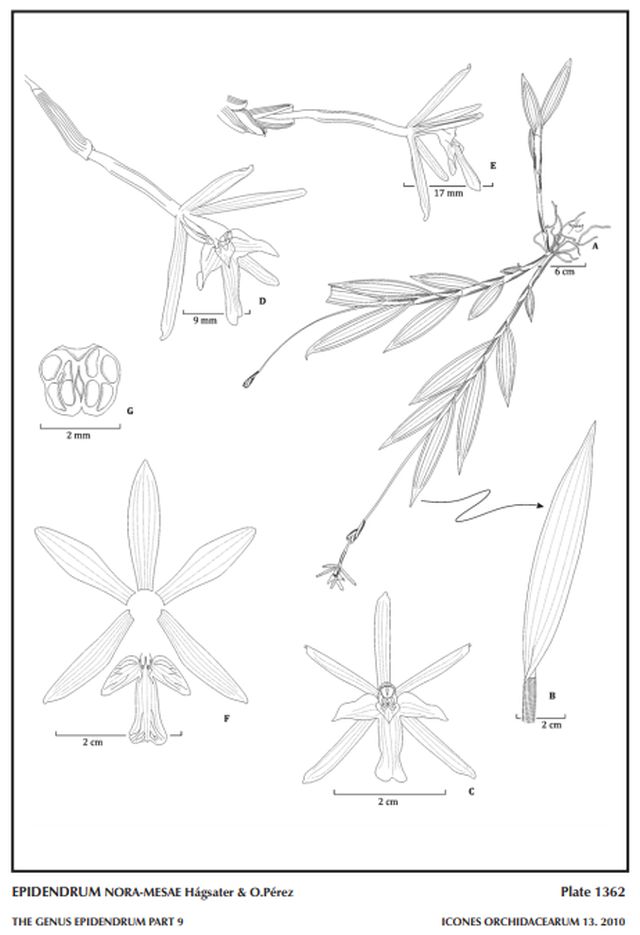 E
17 mm

A
6 cm

D
9 mm

G
2 mm

B
2 cm

F
2 cm

C
2 cm

EPIDENDRUM NORA-MESAE Hágsater & O.Pérez
Plate 1362

THE GENUS EPIDENDRUM PART 9
ICONES ORCHIDACEARUM 13. 2010