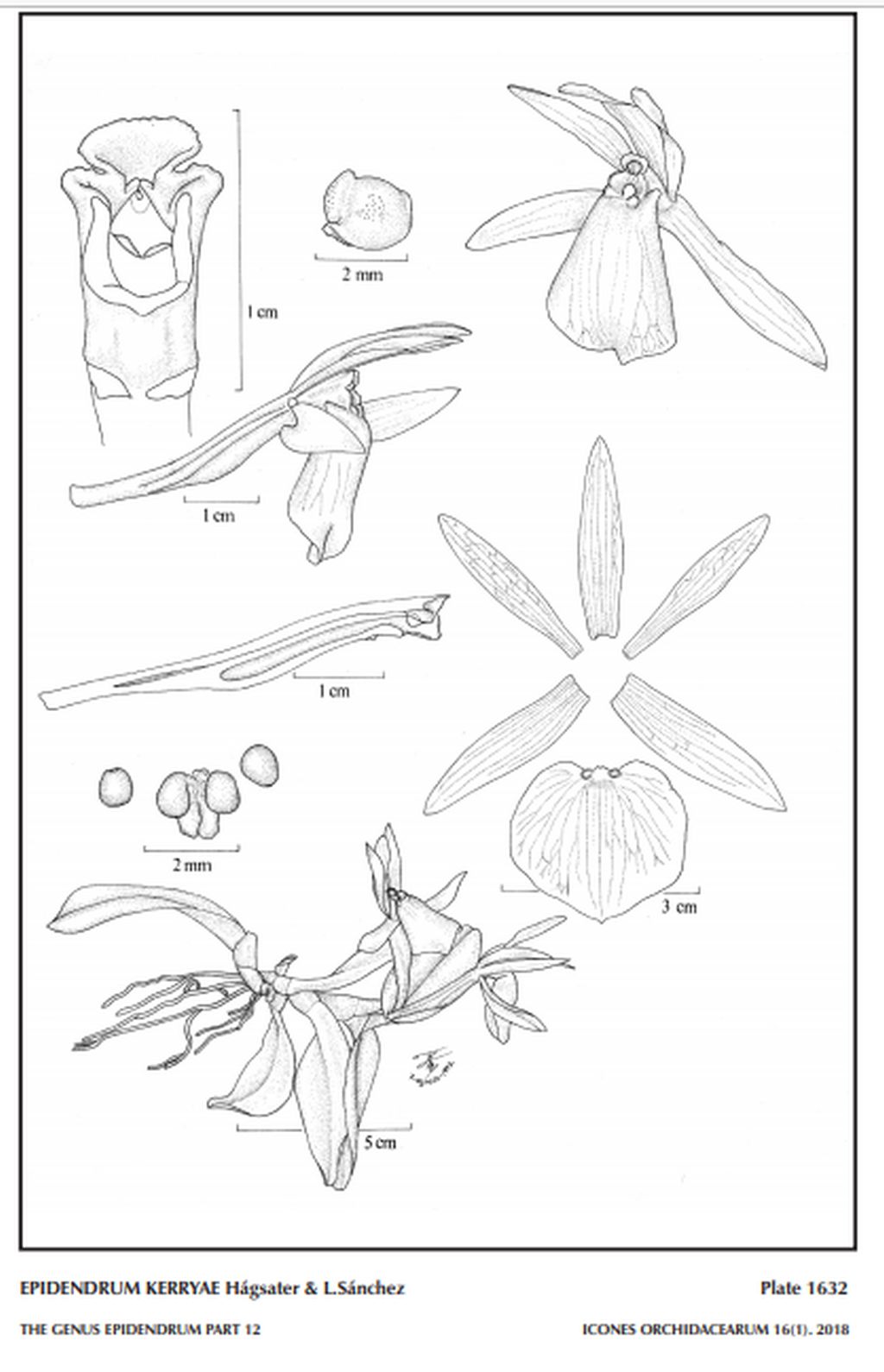 1 cm

2 mm

1 cm

1 cm

2 mm

3 cm

5 cm

EPIDENDRUM KERRYAE Hágsater & L.Sánchez

Plate 1632

THE GENUS EPIDENDRUM PART 12

ICONES ORCHIDACEARUM 16(1). 2018