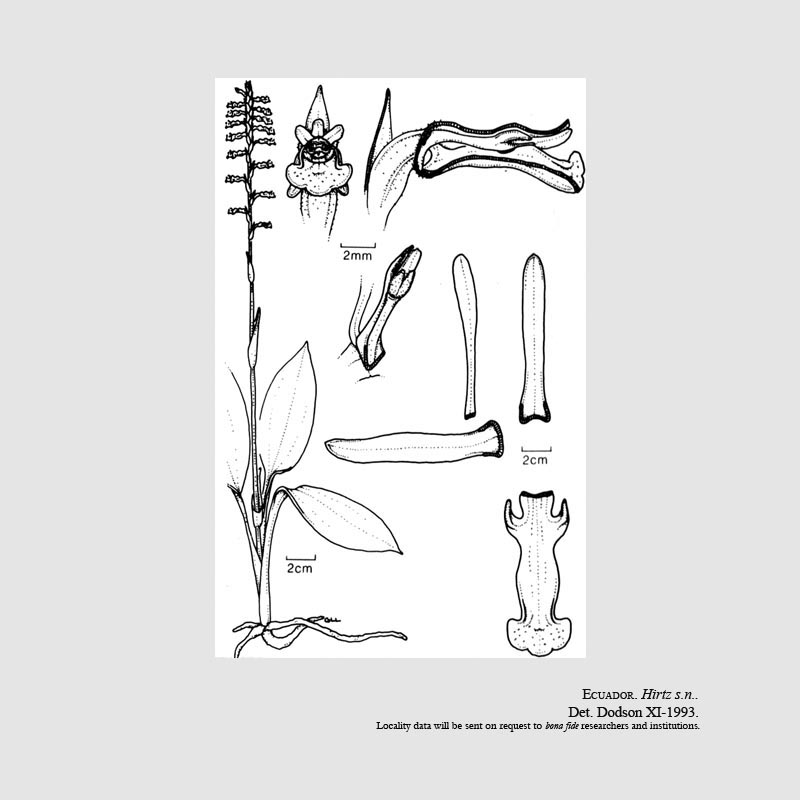 2mm

2cm

2cm

ECUADOR. Hirtz s.n..
Det. Dodson XI-1993.
Locality data will be sent on request to bona fide researchers and institutions.